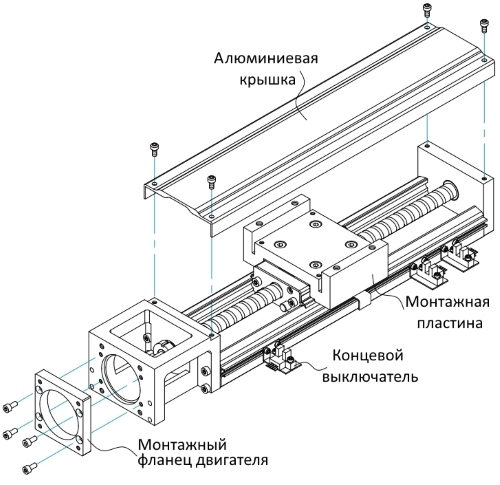 Алюминиевая крышка

Монтажная пластина

Концевой выключатель

Монтажный фланец двигателя