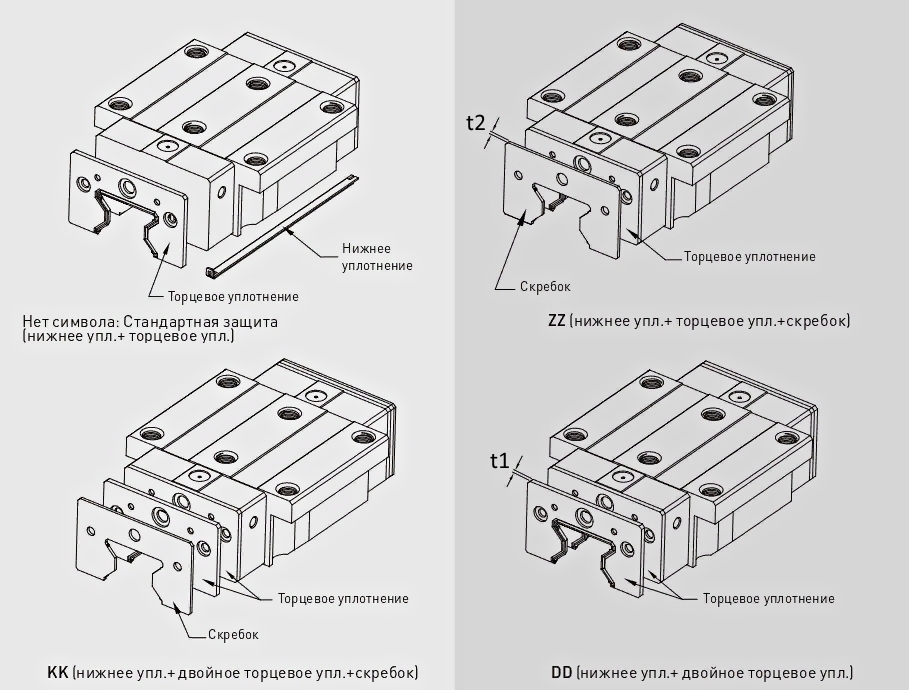 Нижнее уплотнение

Торцевое уплотнение

Нет символа: Стандартная защита (нижнее упл.+ торцевое упл.)

t2

Торцевое уплотнение

Скребок

ZZ (нижнее упл.+ торцевое упл.+скребок)

Торцевое уплотнение

Скребок

KK (нижнее упл.+ двойное торцевое упл.+скребок)

t1

Торцевое уплотнение

DD (нижнее упл.+ двойное торцевое упл.)