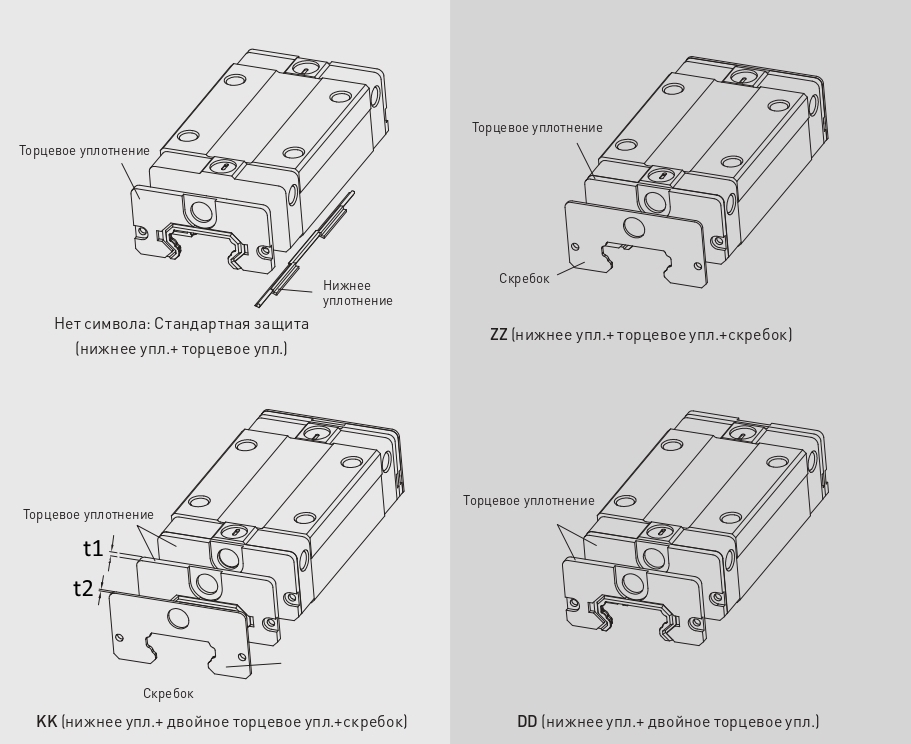 Торцевое уплотнение

Нижнее уплотнение

Нет символа: Стандартная защита (нижнее упл.+ торцевое упл.)

Торцевое уплотнение

Скребок

ZZ (нижнее упл.+ торцевое упл.+скребок)

Торцевое уплотнение

t1

t2

Скребок

KK (нижнее упл.+ двойное торцевое упл.+скребок)

Торцевое уплотнение

DD (нижнее упл.+ двойное торцевое упл.)