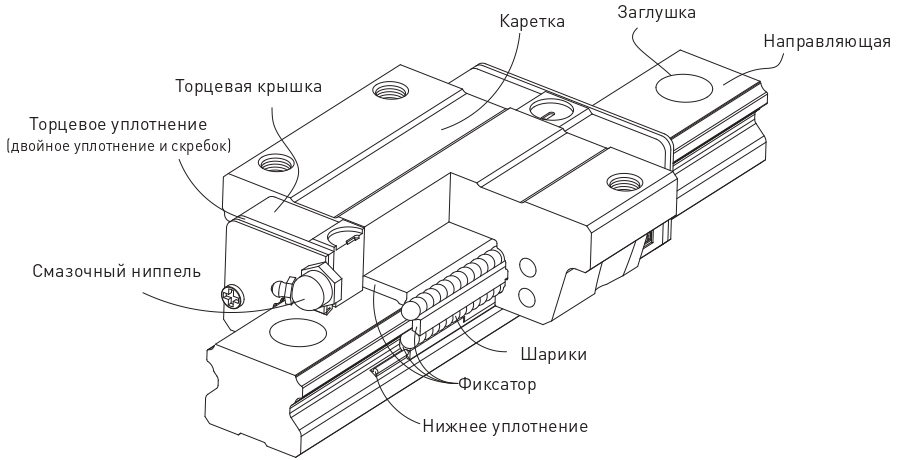 Каретка

Заглушка

Направляющая

Торцевая крышка

Торцевое уплотнение
(двойное уплотнение и скребок)

Смазочный ниппель

Шарики

Фиксатор

Нижнее уплотнение